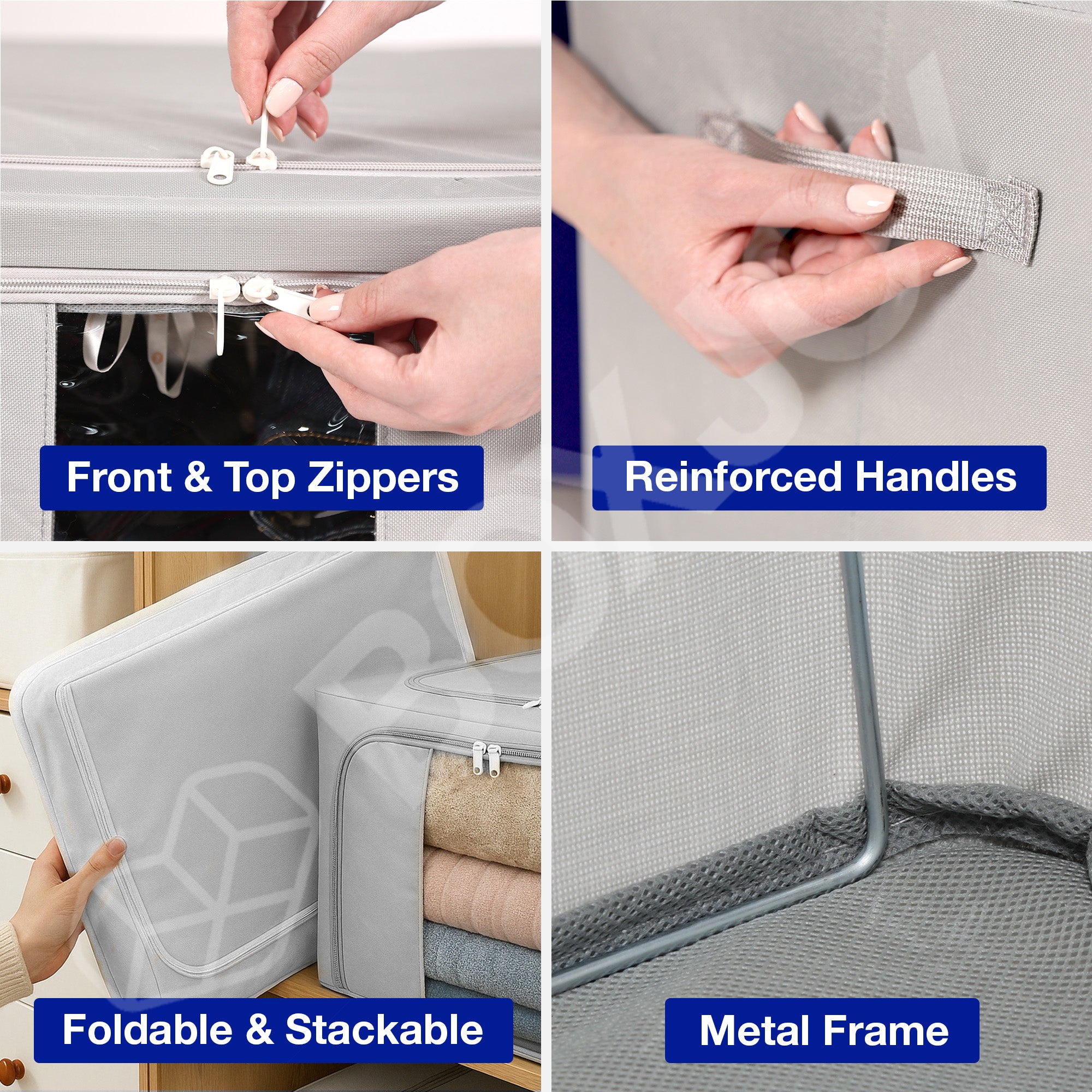 Front & Top Zippers

Reinforced Handles

Foldable & Stackable

Metal Frame