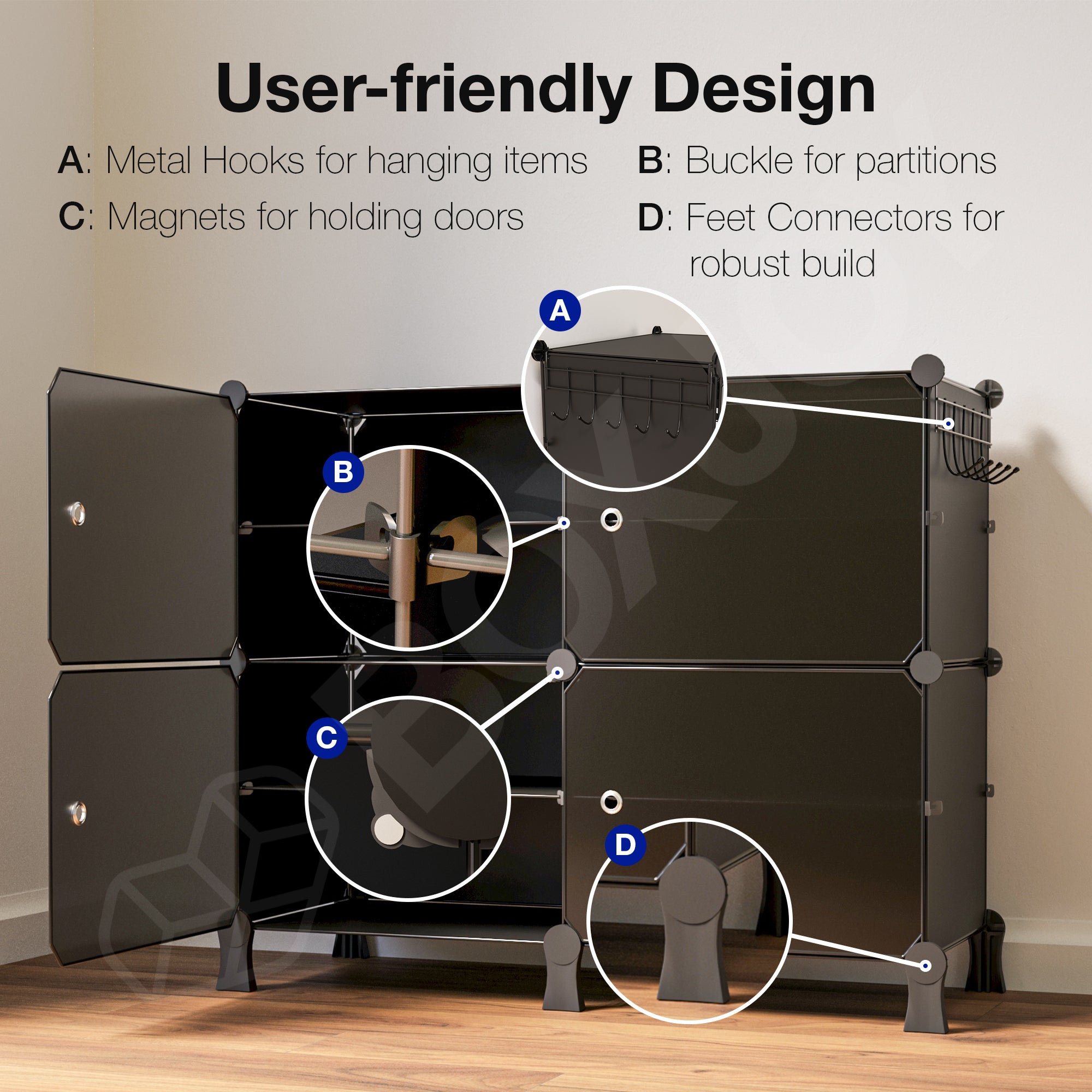 User-friendly Design

A: Metal Hooks for hanging items

B: Buckle for partitions

C: Magnets for holding doors

D: Feet Connectors for robust build

A

B

C

D