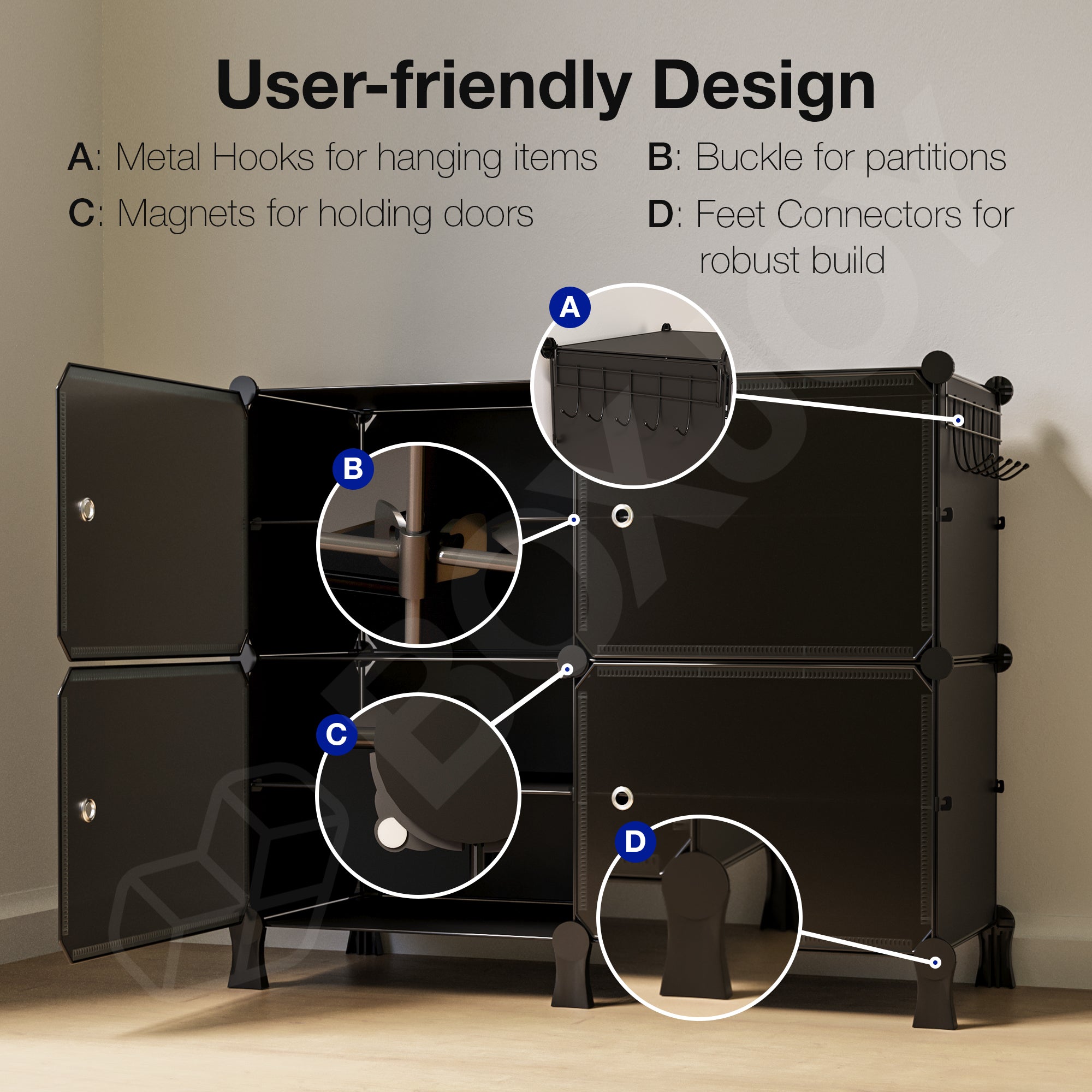 User-friendly Design

A: Metal Hooks for hanging items

B: Buckle for partitions

C: Magnets for holding doors

D: Feet Connectors for robust build

A

B

C

D