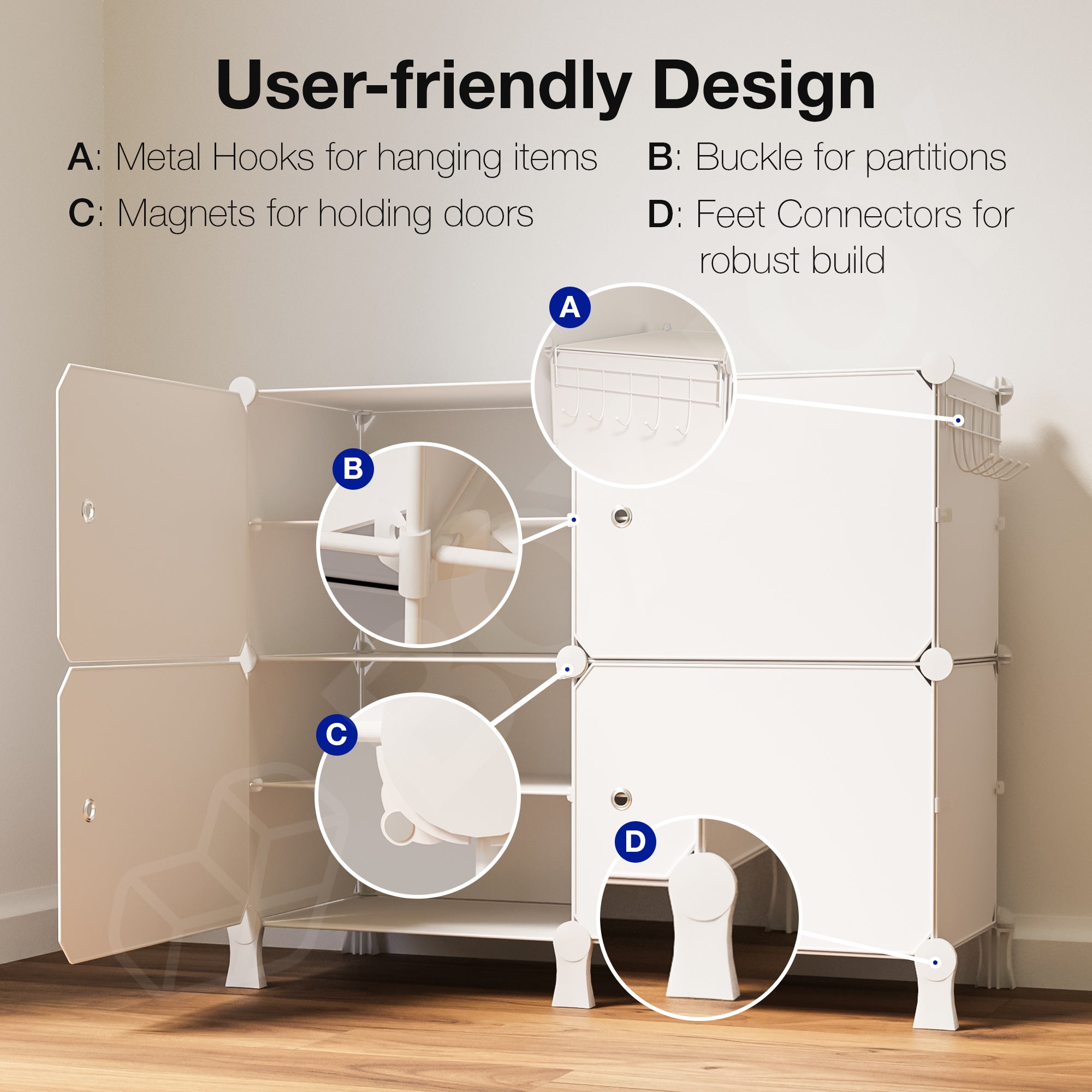 User-friendly Design

A: Metal Hooks for hanging items

B: Buckle for partitions

C: Magnets for holding doors

D: Feet Connectors for robust build

A

B

C

D