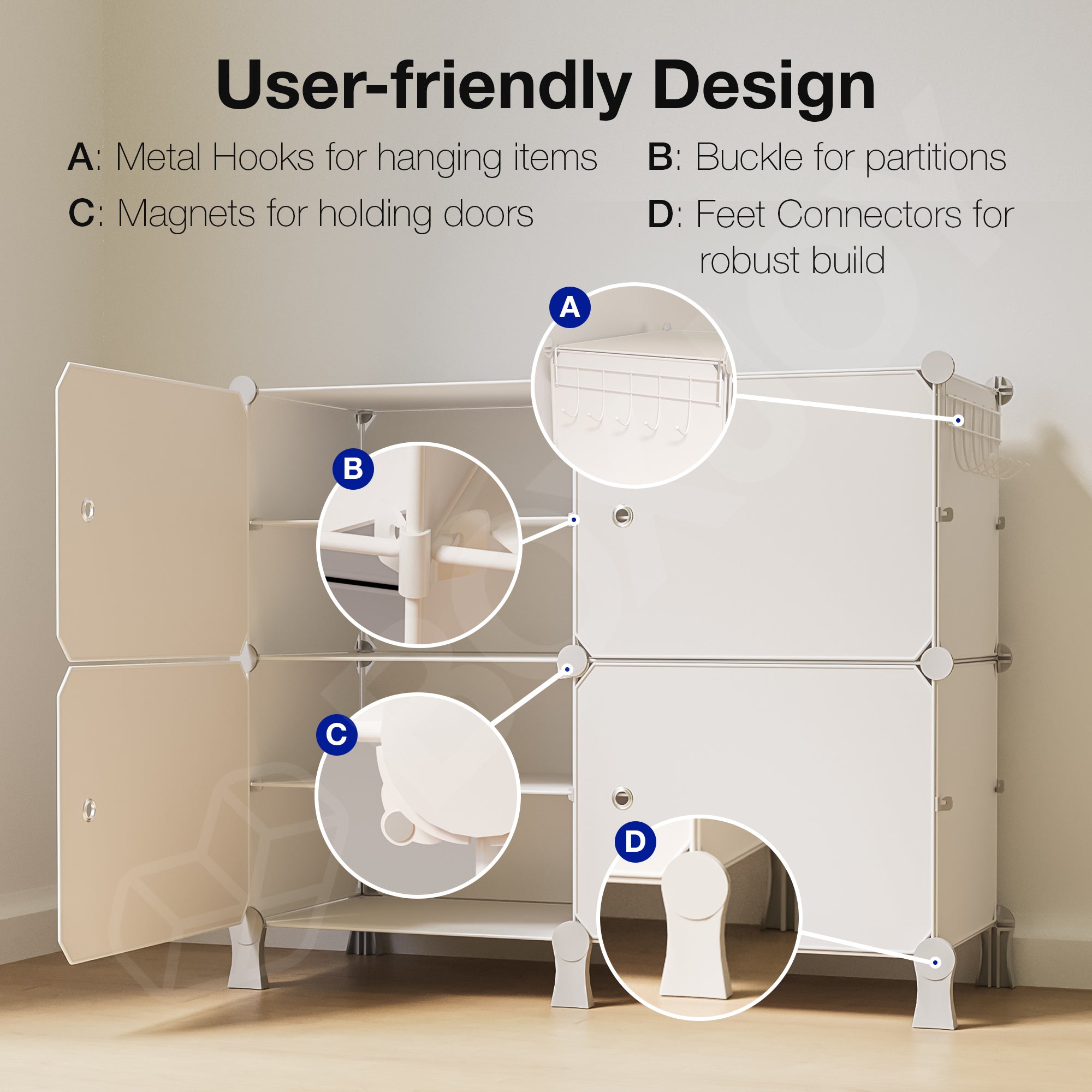 User-friendly Design

A: Metal Hooks for hanging items

B: Buckle for partitions

C: Magnets for holding doors

D: Feet Connectors for robust build

A

B

C

D