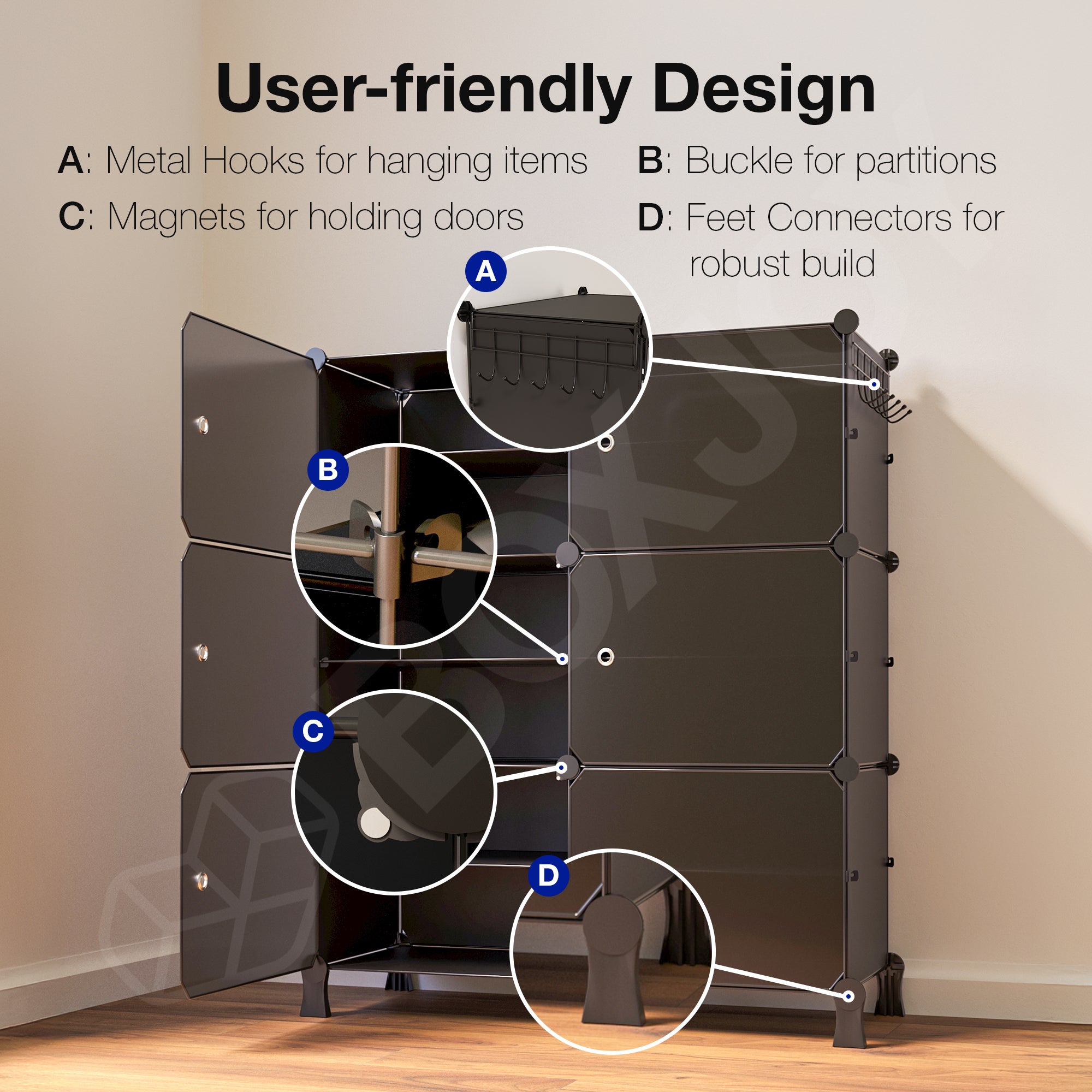 User-friendly Design

A: Metal Hooks for hanging items

B: Buckle for partitions

C: Magnets for holding doors

D: Feet Connectors for robust build

A

B

C

D