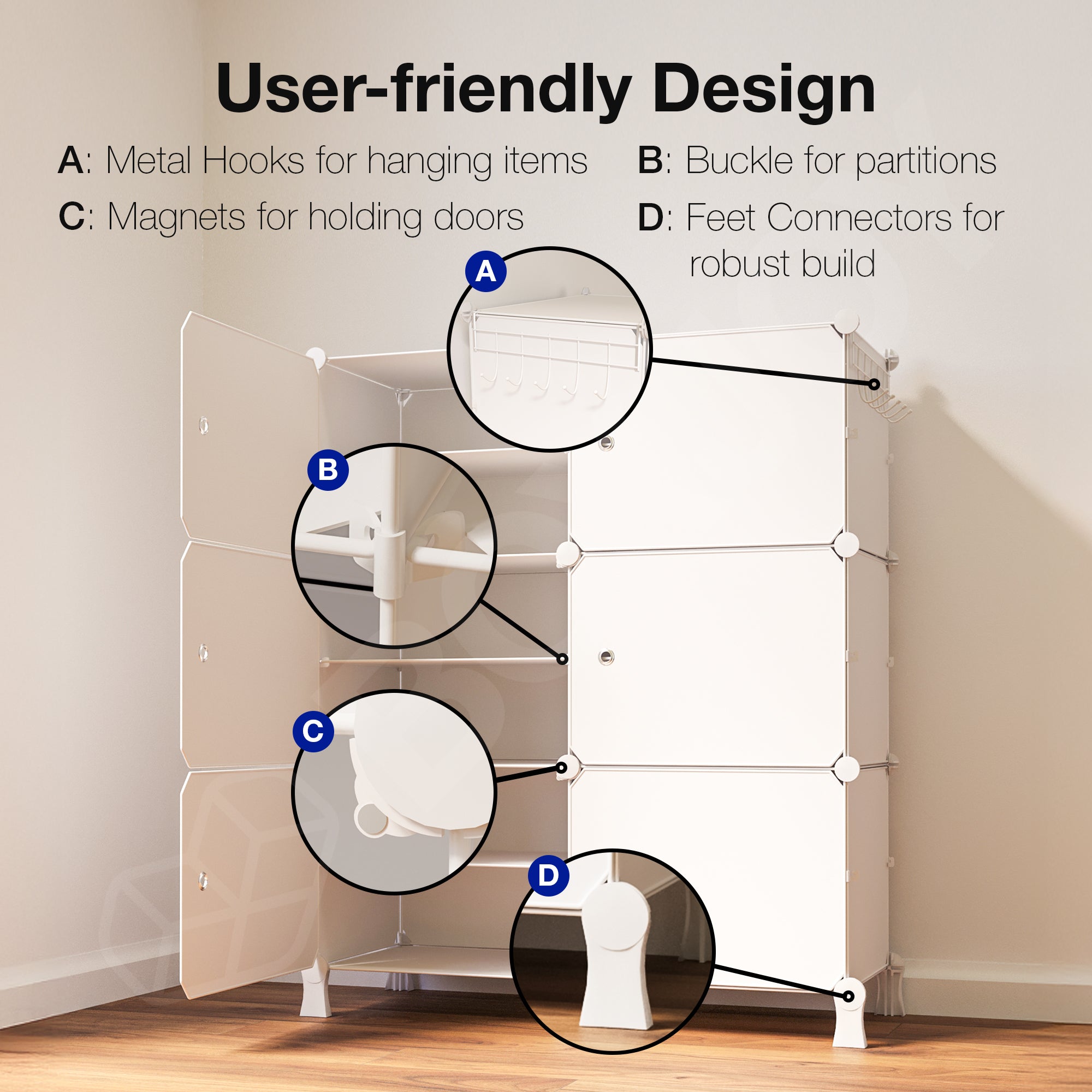 User-friendly Design

A: Metal Hooks for hanging items

B: Buckle for partitions

C: Magnets for holding doors

D: Feet Connectors for robust build

A

B

C

D